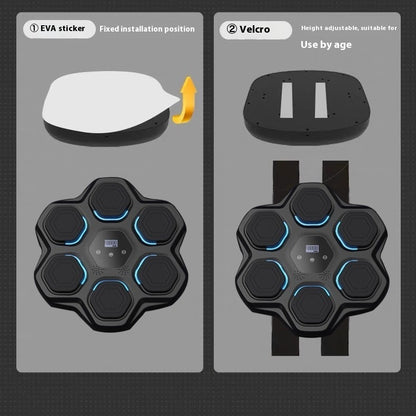 ① EVA sticker

Fixed installation position

② Velcro

Height adjustable, suitable for

Use by age